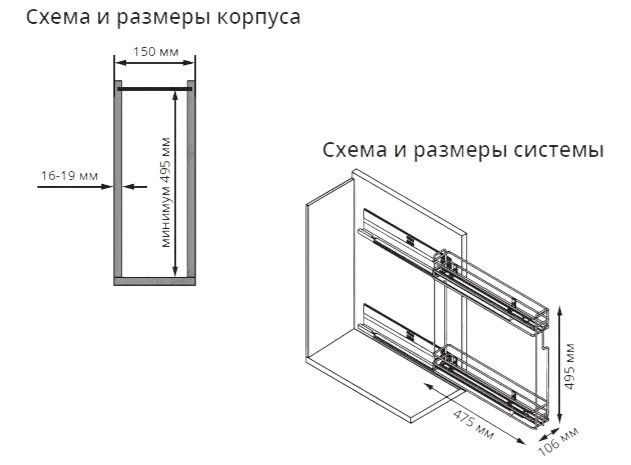 Схема и размеры корпуса

150 мм

16-19 мм

минимум 495 мм

Схема и размеры системы

495 мм

475 мм

106 мм