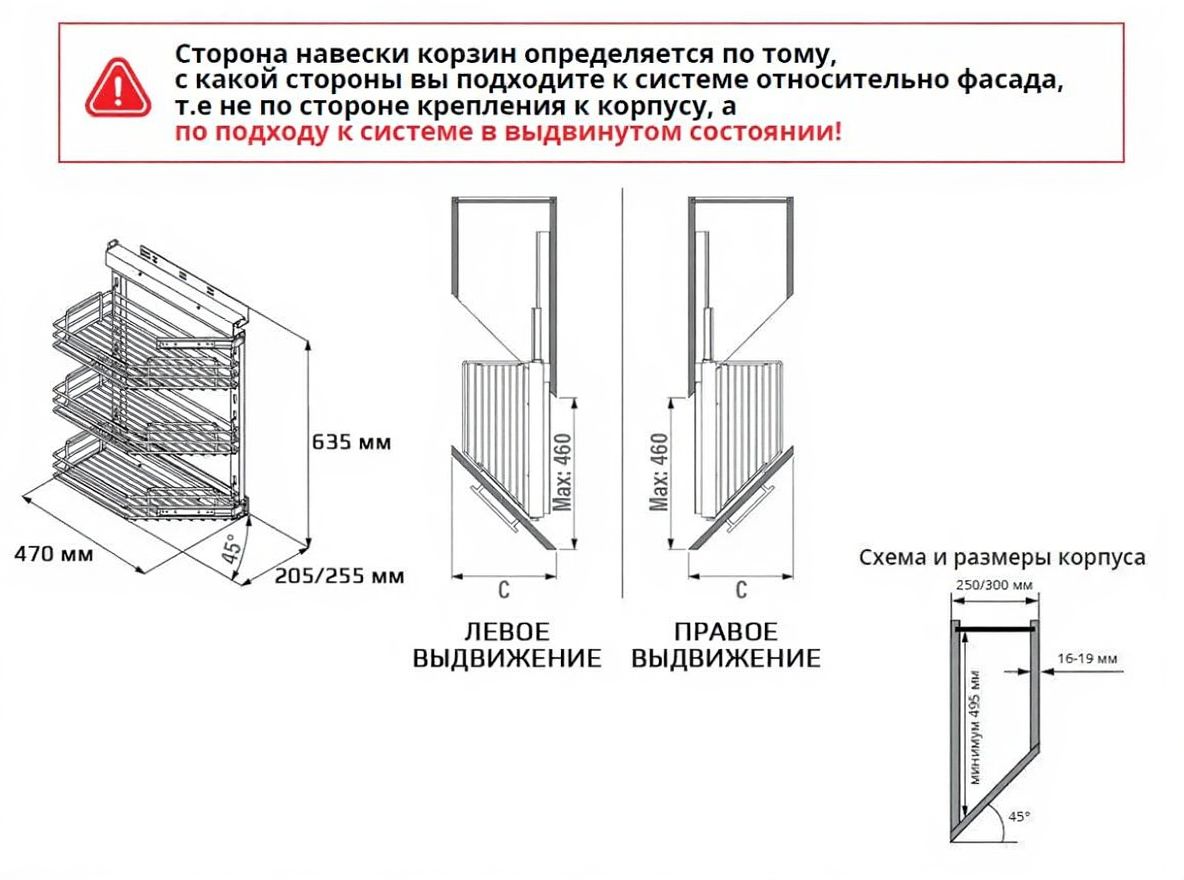 Сторона навески корзин определяется по тому, с какой стороны вы подходите к системе относительно фасада, т.е не по стороне крепления к корпусу, а по подходу к системе в выдвинутом состоянии!

635 мм
470 мм
45°
205/255 мм

Max: 460
C
ЛЕВОЕ ВЫДВИЖЕНИЕ

Max: 460
C
ПРАВОЕ ВЫДВИЖЕНИЕ

Схема и размеры корпуса
250/300 мм
16-19 мм
минимум 495 мм
45°