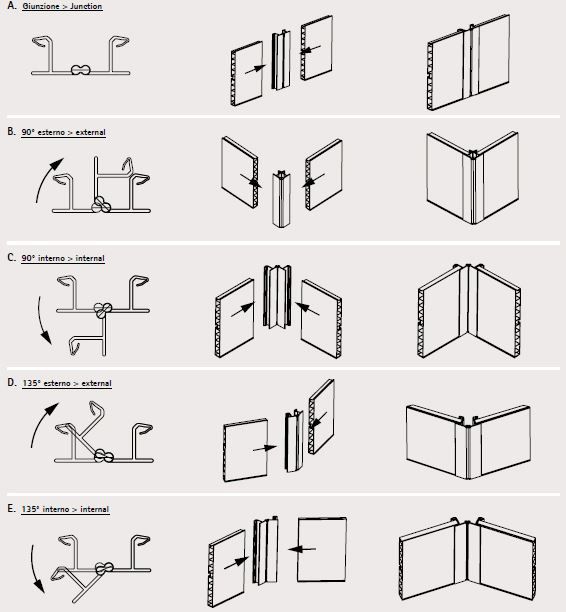 A. Giunzione > Junction

B. 90° esterno > external

C. 90° interno > internal

D. 135° esterno > external

E. 135° interno > internal