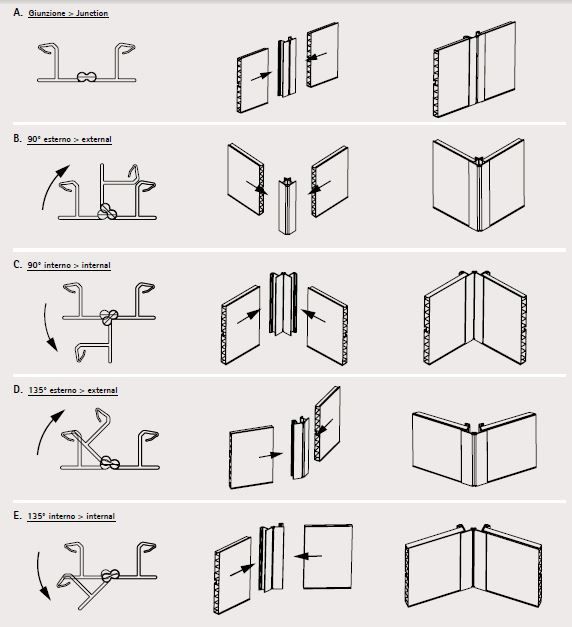 A. Giunzione > Junction

B. 90° esterno > external

C. 90° interno > internal

D. 135° esterno > external

E. 135° interno > internal