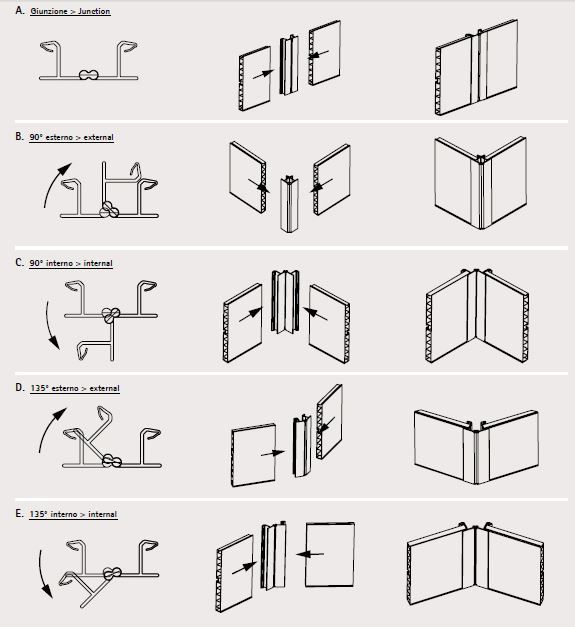 A. Giunzione > Junction

B. 90° esterno > external

C. 90° interno > internal

D. 135° esterno > external

E. 135° interno > internal