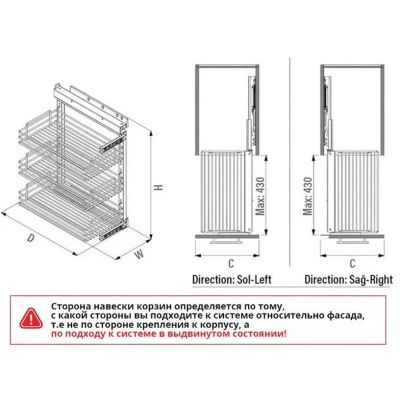 H

D

W

Max: 430

C

Direction: Sol-Left

Max: 430

C

Direction: Sağ-Right

Сторона навески корзин определяется по тому, с какой стороны вы подходите к системе относительно фасада, т.е не по стороне крепления к корпусу, а по подходу к системе в выдвинутом состоянии!